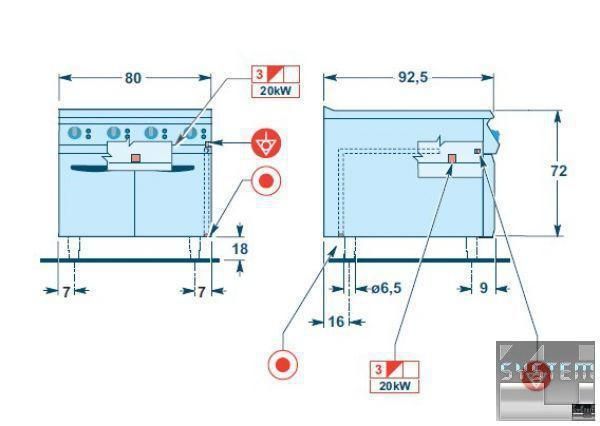 80

3

20kW

92,5

72

18

7

7

ø6,5

9

16

3

20kW

SYSTEM