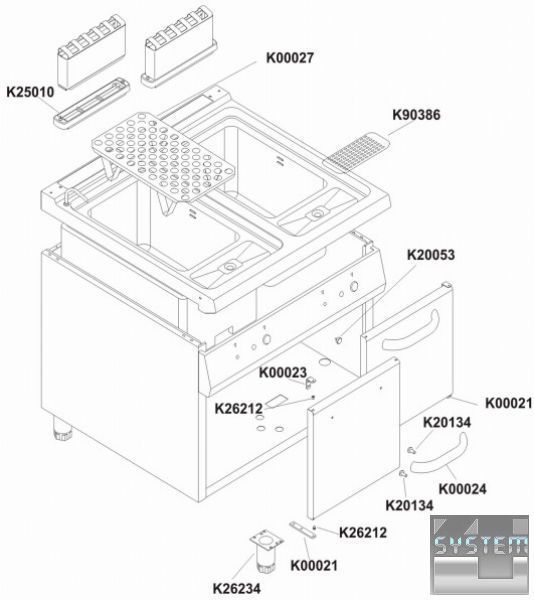 K00027
K25010
K90386
K20053
K00023
K26212
K00021
K20134
K00024
K20134
K26212
K00021
K26234
SYSTEM