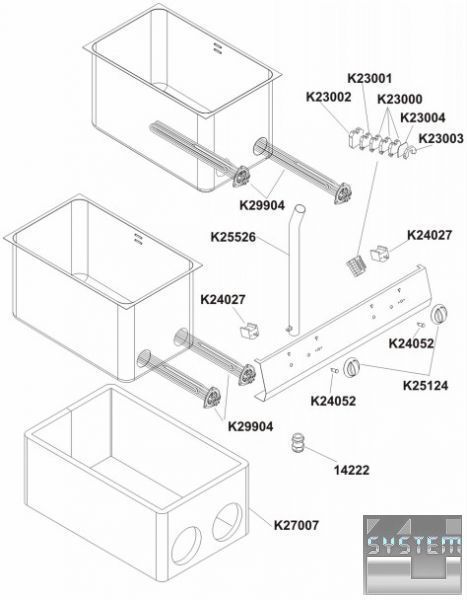 K23001
K23002
K23000
K23004
K23003
K29904
K25526
K24027
K24027
K24052
K25124
K24052
K29904
14222
K27007
SYSTEM