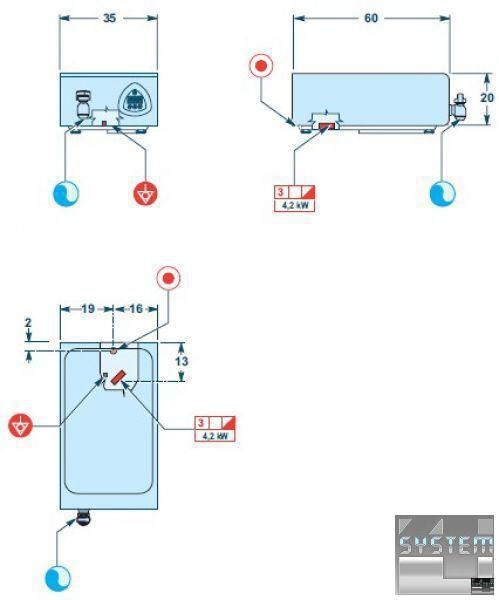 35

60

20

3

4,2 kW

19

16

2

13

3

4,2 kW

SYSTEM