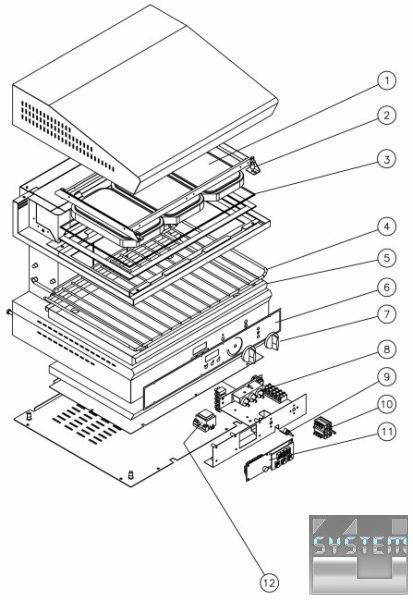 1
2
3
4
5
6
7
8
9
10
11
12
SYSTEM