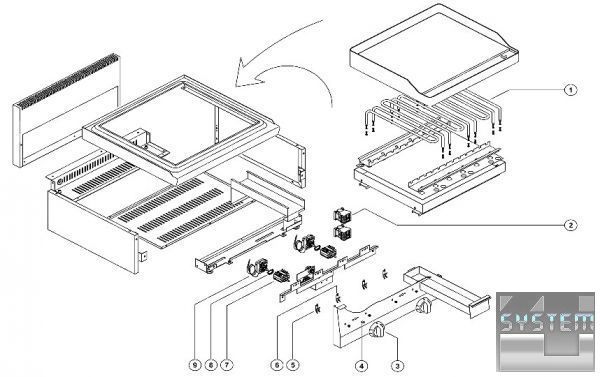 1
2
9
8
7
6
5
4
3
SYSTEM