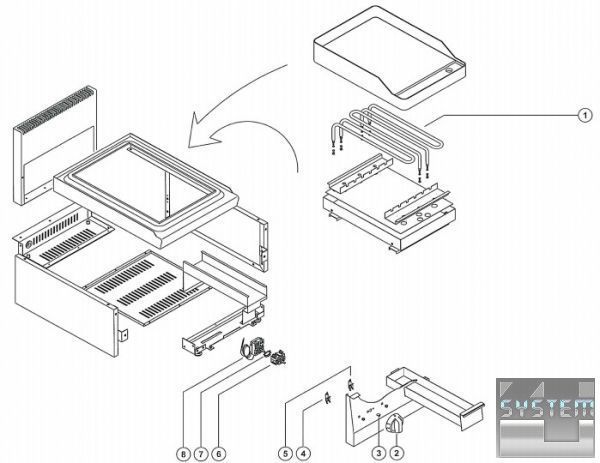 1

8 7 6

5 4

3 2

SYSTEM