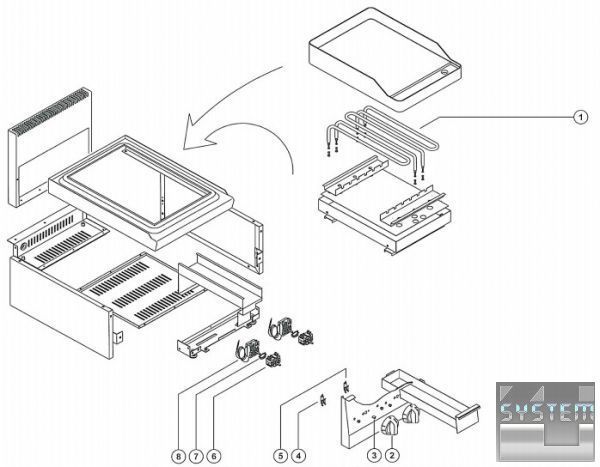 1

8 7 6

5 4

3 2

SYSTEM