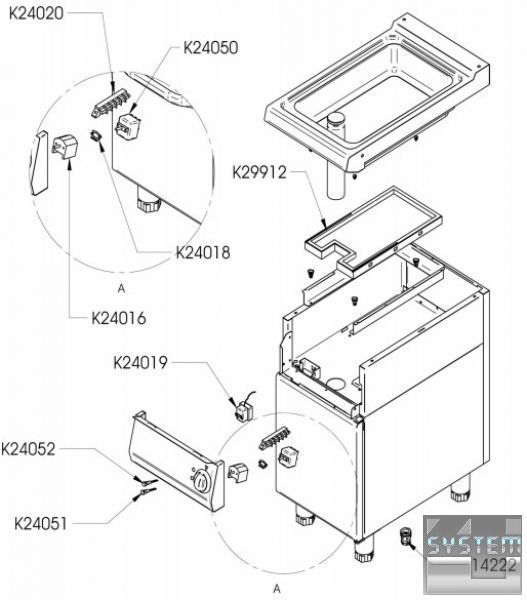 K24020

K24050

K29912

K24018

A

K24016

K24019

K24052

K24051

A

SYSTEM
14222