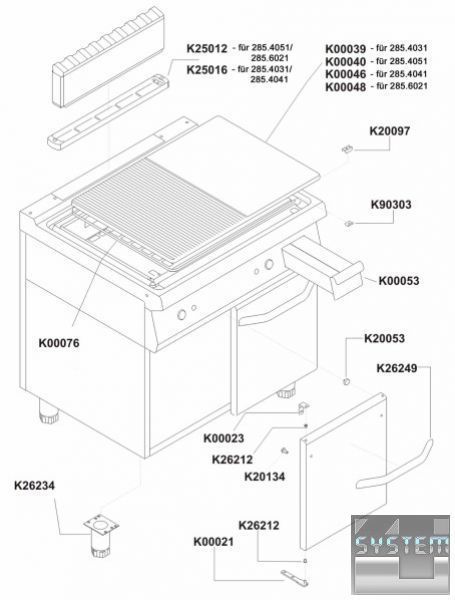 K25012 - für 285.4051/ 285.6021
K25016 - für 285.4031/ 285.4041

K00039 - für 285.4031
K00040 - für 285.4051
K00046 - für 285.4041
K00048 - für 285.6021

K20097

K90303

K00053

K00076

K20053

K26249

K00023

K26212

K20134

K26234

K26212

K00021

SYSTEM