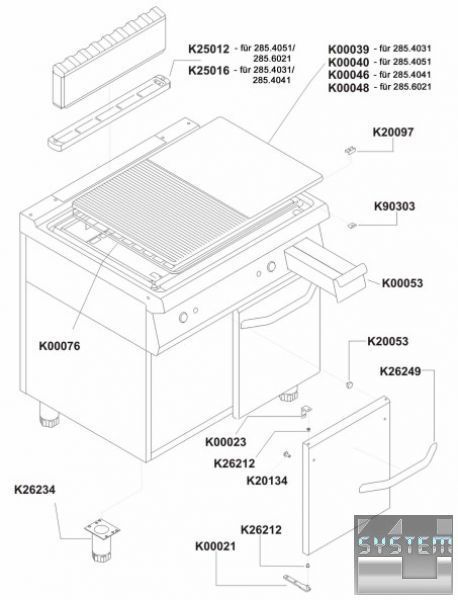 K25012 - für 285.4051/ 285.6021
K25016 - für 285.4031/ 285.4041

K00039 - für 285.4031
K00040 - für 285.4051
K00046 - für 285.4041
K00048 - für 285.6021

K20097

K90303

K00053

K00076

K20053

K26249

K00023

K26212

K20134

K26234

K26212

K00021

SYSTEM