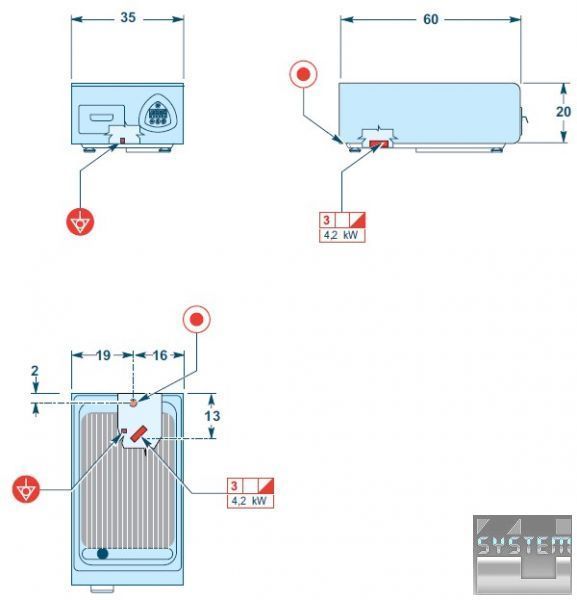 35

60

20

3
4,2 kW

19
16
2
13

3
4,2 kW

SYSTEM