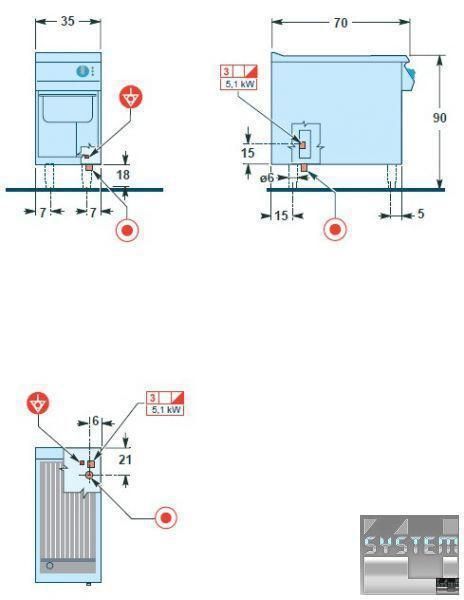 35

18

7 7

70

3

5,1 kW

90

15

ø6

15 5

3

5,1 kW

6

21

SYSTEM