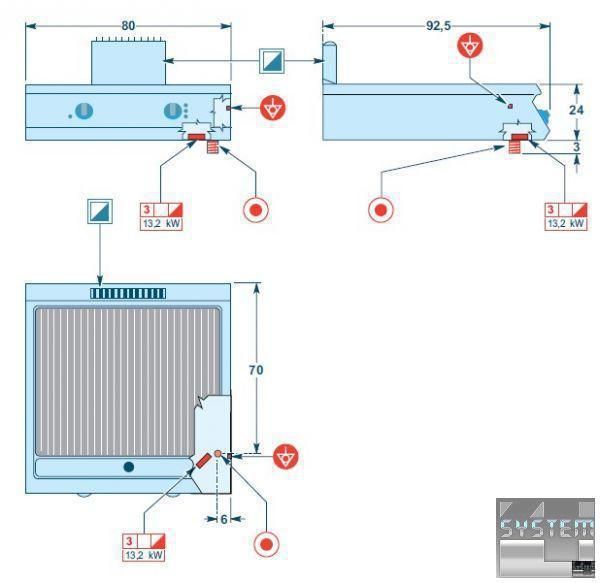 80

92,5

24

3

3
13,2 kW

3
13,2 kW

70

6

3
13,2 kW

SYSTEM