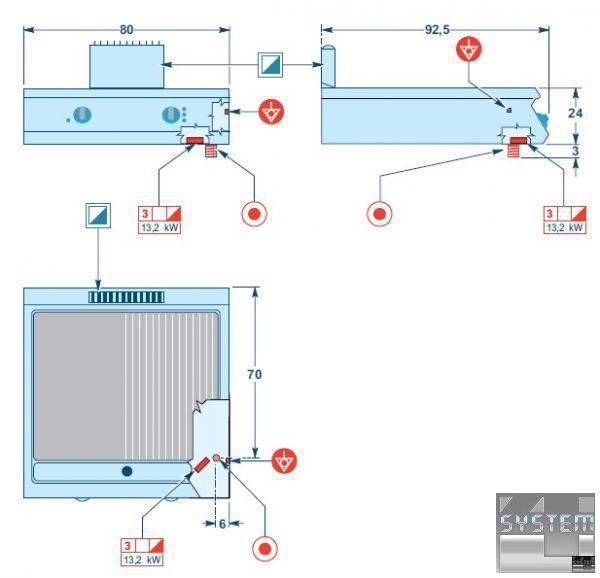 80

92,5

24

3

3
13,2 kW

3
13,2 kW

70

6

3
13,2 kW

SYSTEM