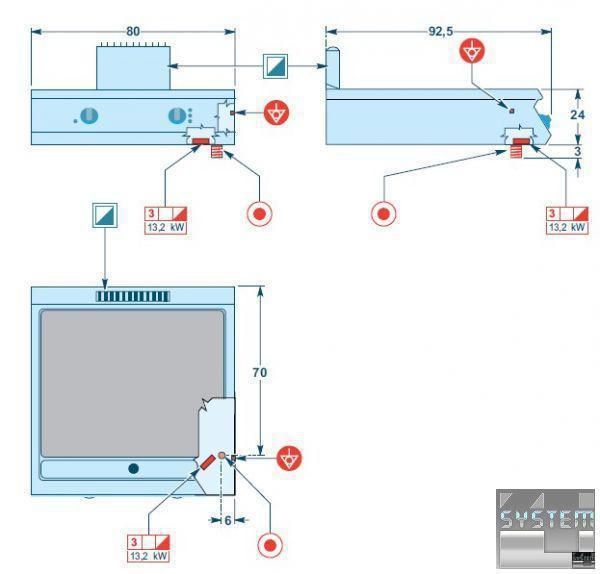 80

92,5

24

3

3

13,2 kW

3

13,2 kW

70

6

3

13,2 kW

SYSTEM