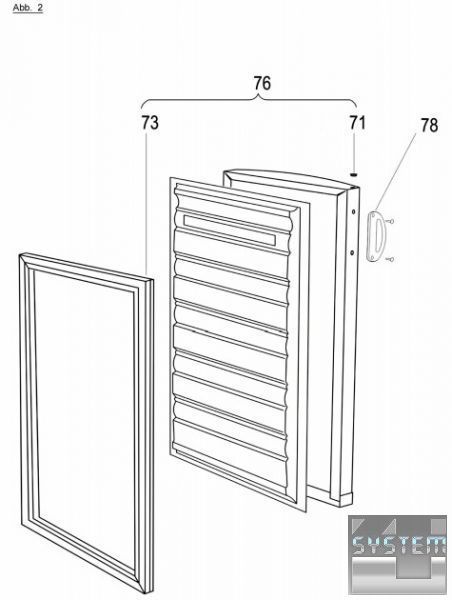 Abb. 2

76

73

71

78

SYSTEM