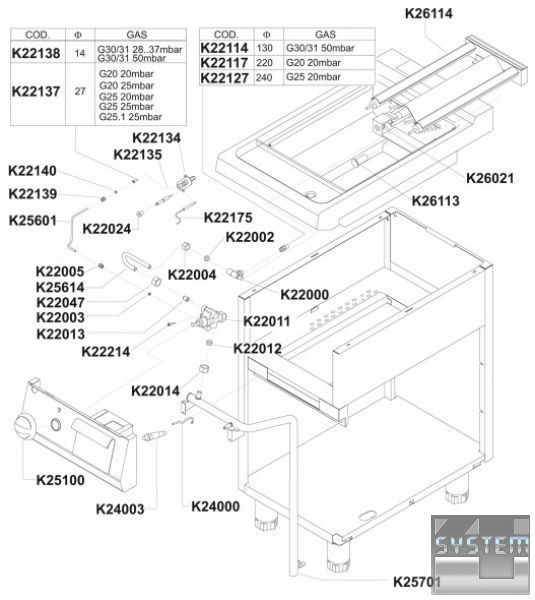 | COD. | Φ | GAS |
|---|---|---|
| K22138 | 14 | G30/31 28..37mbar G30/31 50mbar |
| K22137 | 27 | G20 20mbar G20 25mbar G25 20mbar G25 25mbar G25.1 25mbar |

| COD. | Φ | GAS |
|---|---|---|
| K22114 | 130 | G30/31 50mbar |
| K22117 | 220 | G20 20mbar |
| K22127 | 240 | G25 20mbar |

K26114
K22134
K22135
K22140
K22139
K25601
K22024
K22175
K26021
K26113
K22002
K22005
K25614
K22047
K22003
K22013
K22004
K22000
K22011
K22214
K22012
K22014
K25100
K24003
K24000
K25701
SYSTEM