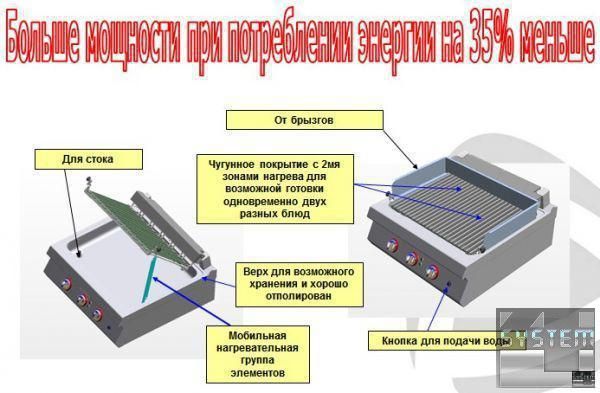 Больше мощности при потреблении энергии на 35% меньше

От брызгов

Для стока

Чугунное покрытие с 2мя зонами нагрева для возможной готовки одновременно двух разных блюд

Верх для возможного хранения и хорошо отполирован

Мобильная нагревательная группа элементов

Кнопка для подачи воды

SYSTEM