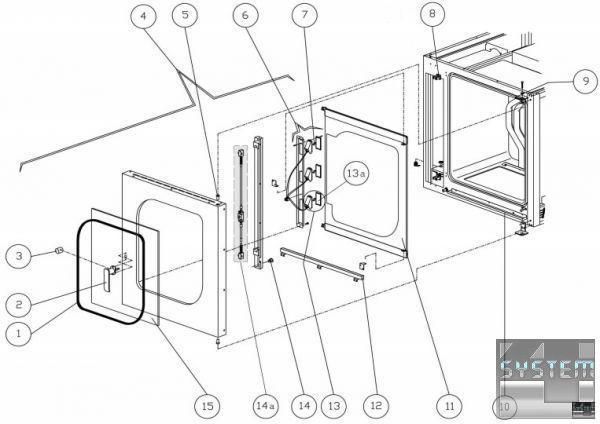 4
5
6
7
8
9
13a
3
2
1
15
14a
14
13
12
11
10
SYSTEM