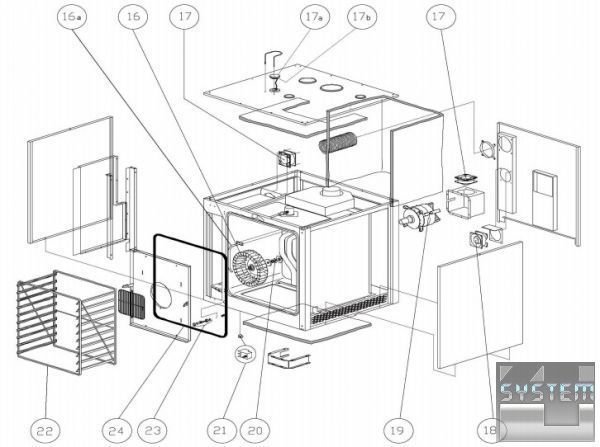 16a
16
17
17a
17b
17
22
24
23
21
20
19
18
SYSTEM