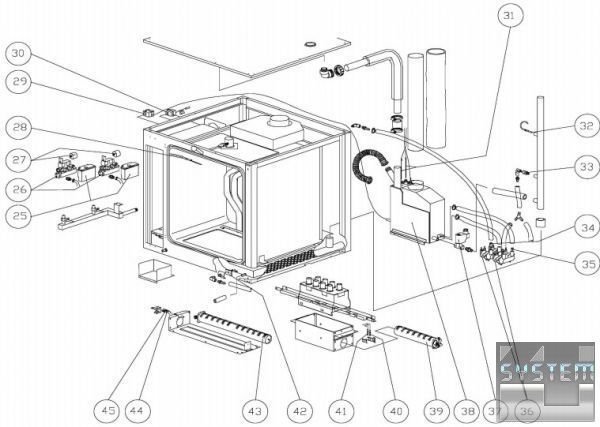 31
30
29
28
27
26
25
32
33
34
35
45
44
43
42
41
40
39
38
37
36
SYSTEM