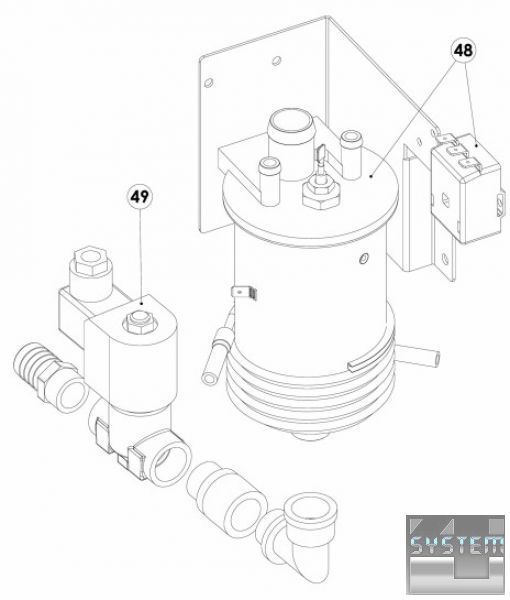 48

49

SYSTEM