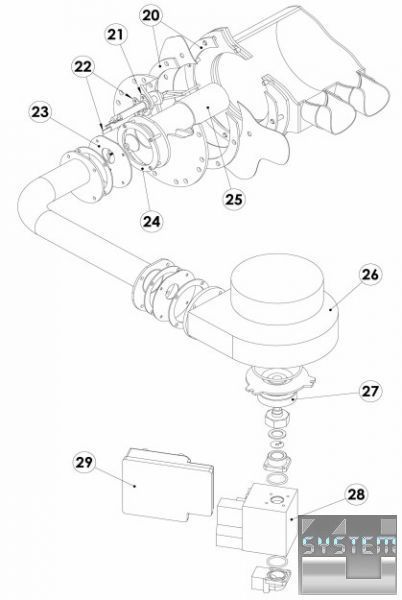 20
21
22
23
24
25
26
27
29
28
SYSTEM