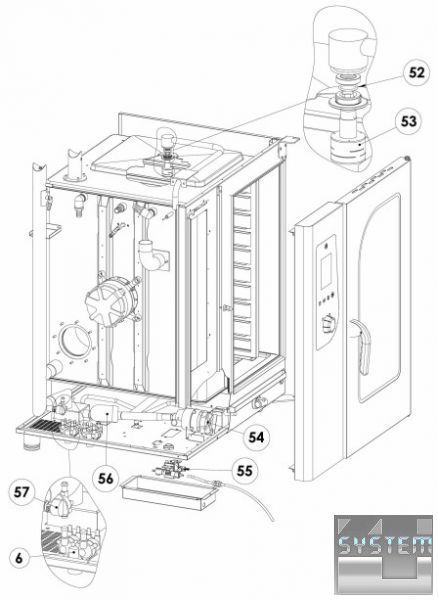 52
53
54
55
56
57
6
SYSTEM