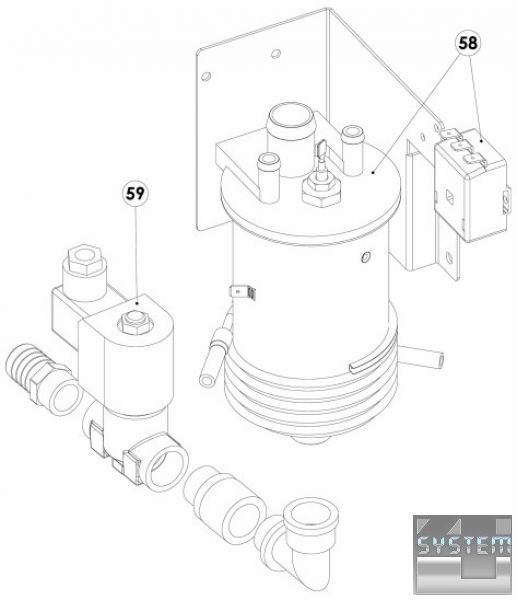 58

59

SYSTEM