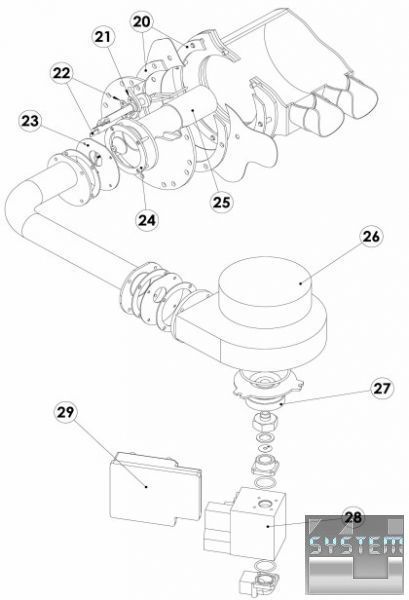 20
21
22
23
24
25
26
27
29
28
SYSTEM