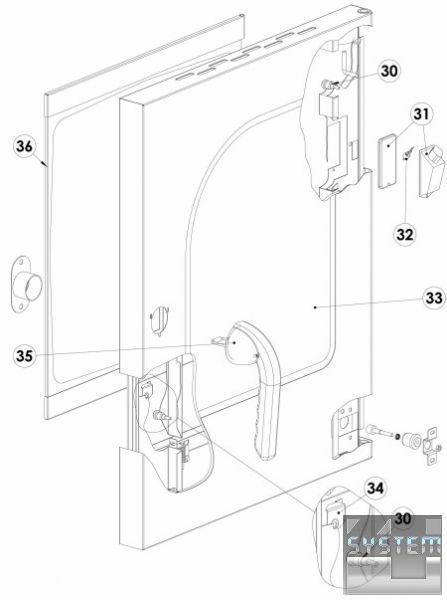 30
31
36
32
33
35
34
30
SYSTEM