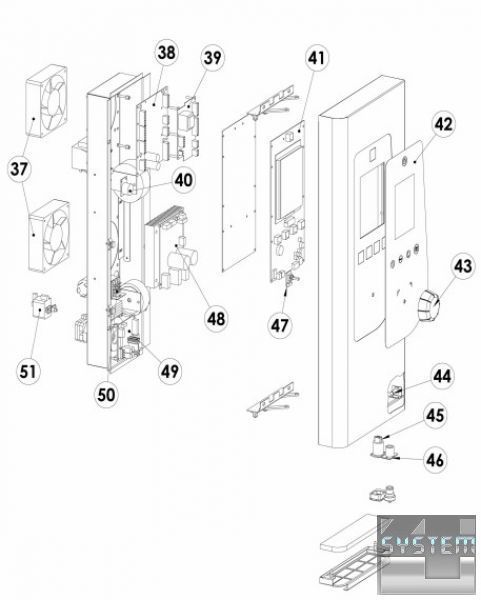 38
39
41
42
37
40
43
48
47
51
49
50
44
45
46
SYSTEM