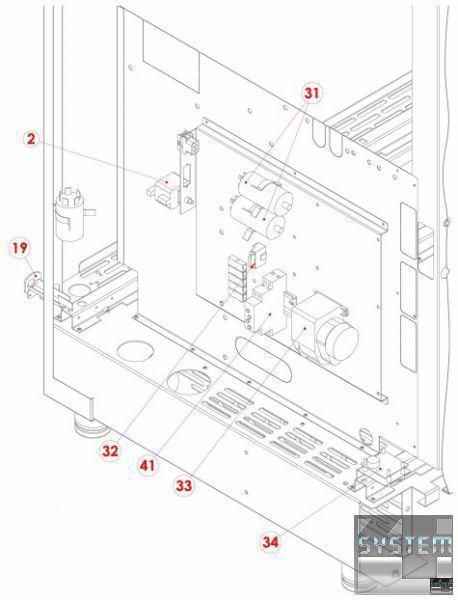 31

2

19

32

41

33

34

SYSTEM