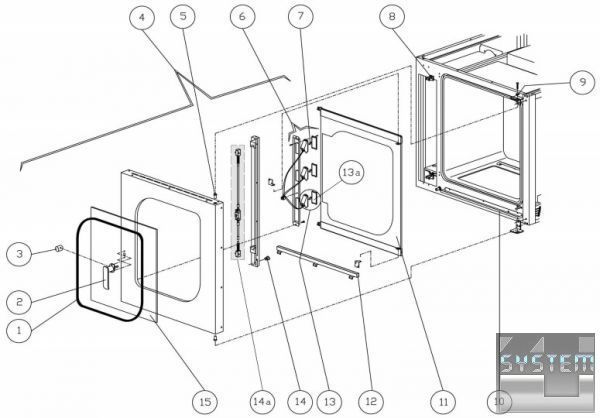 4
5
6
7
8
9
13a
3
2
1
15
14a
14
13
12
11
10
SYSTEM