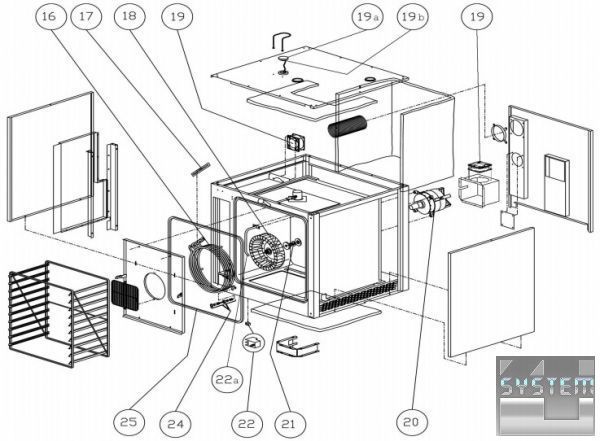 16
17
18
19
19a
19b
19
22a
25
24
22
21
20
SYSTEM