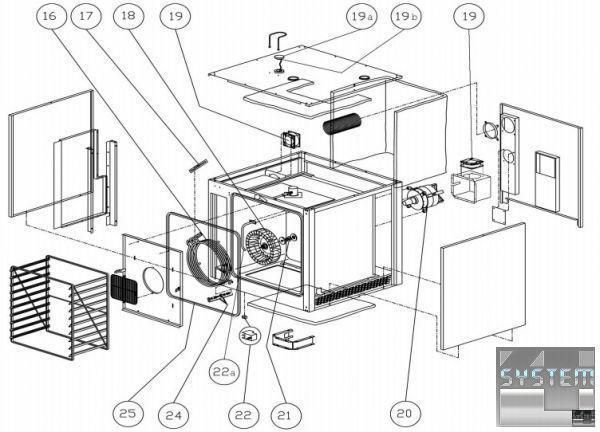 16
17
18
19
19a
19b
19

22a

25
24
22
21
20

SYSTEM