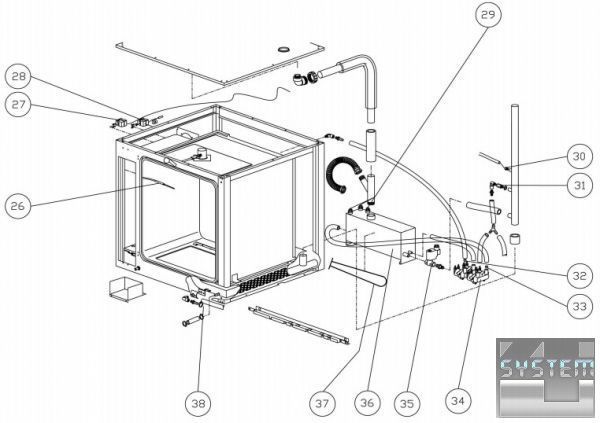 29
28
27
26
30
31
32
33
38
37
36
35
34
SYSTEM