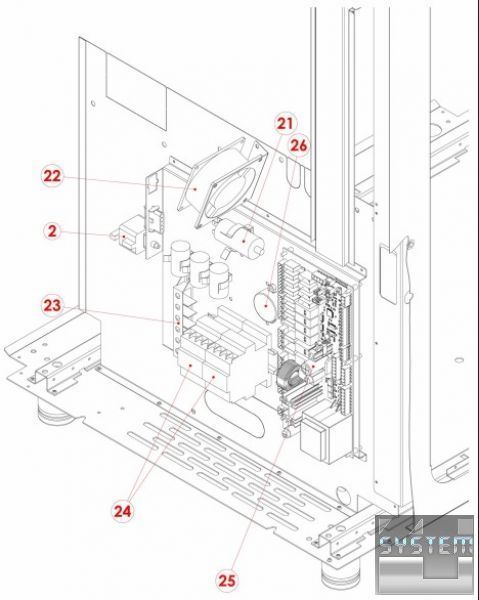 21
26
22
2
23
24
25
SYSTEM