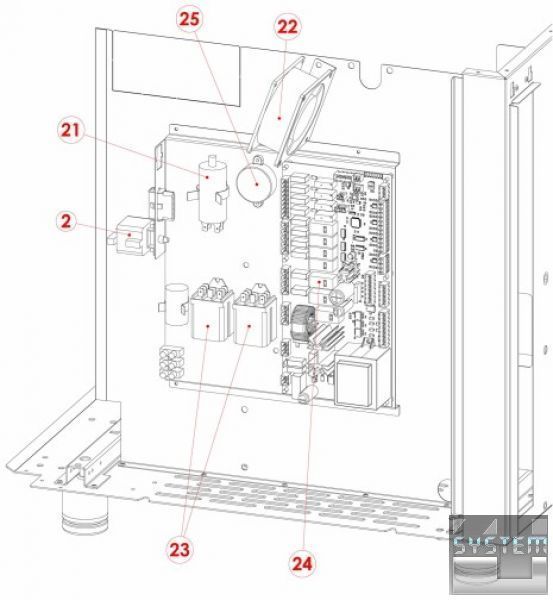 25
22
21
2
23
24
SYSTEM