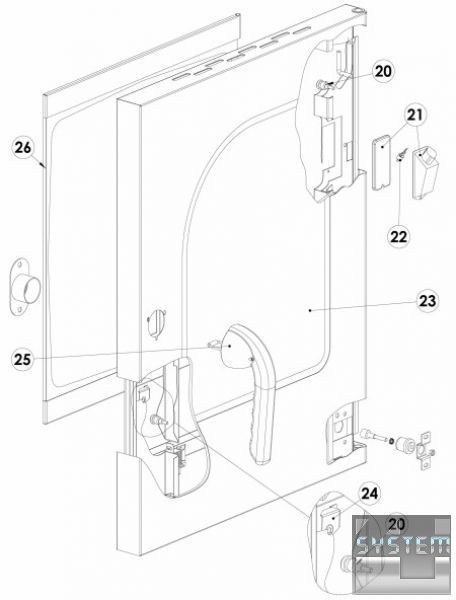 20
21
26
22
23
25
24
20
SYSTEM