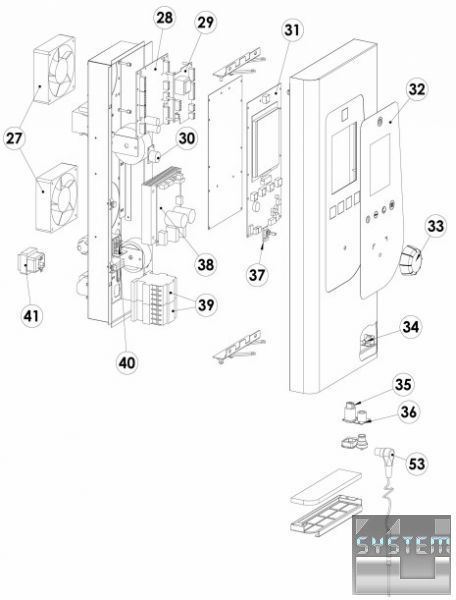 28
29
31
32
27
30
33
38
37
41
39
34
40
35
36
53
SYSTEM