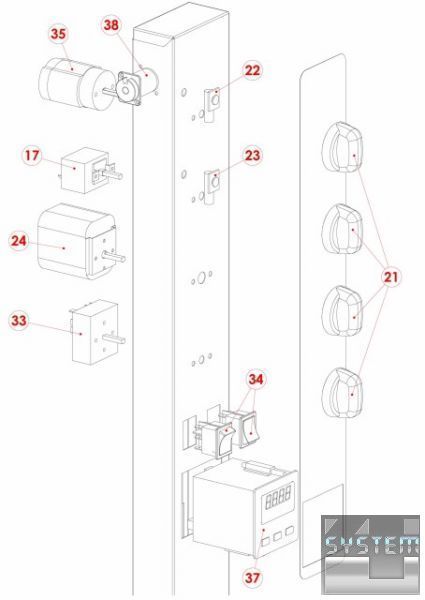 35
38
22
17
23
24
21
33
34
37
SYSTEM