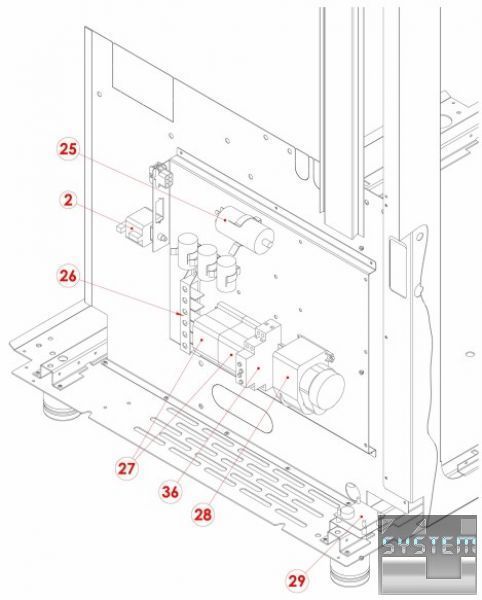 25

2

26

27

36

28

29

SYSTEM