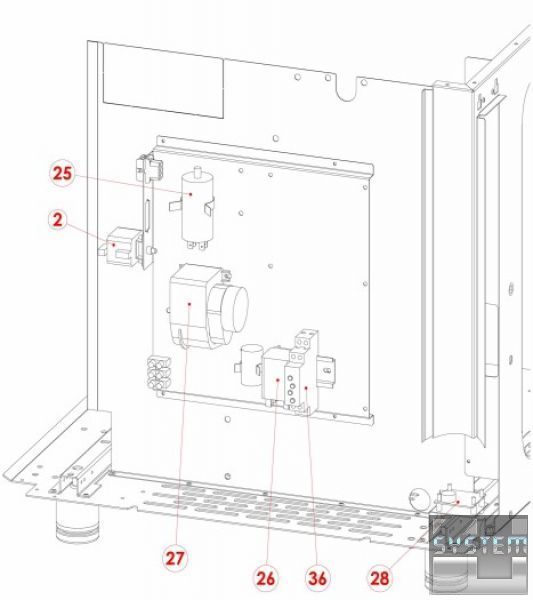 25
2
27
26
36
28
SYSTEM