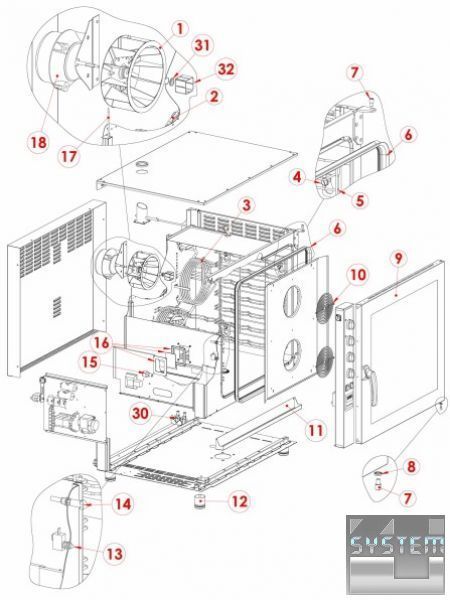 1
31
32
2
18
17
7
6
4
5
3
6
9
10
16
15
30
11
8
7
14
12
13
SYSTEM