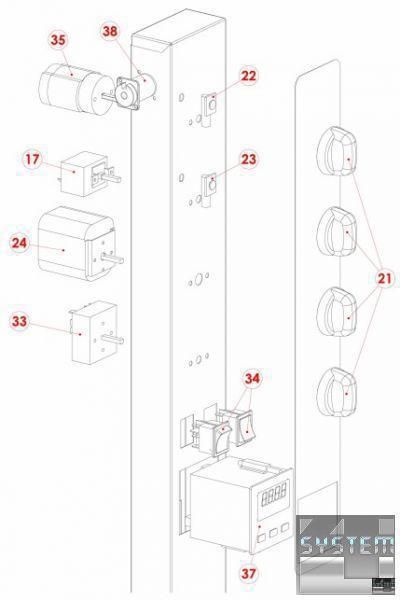 35
38
22
17
23
24
21
33
34
37
SYSTEM