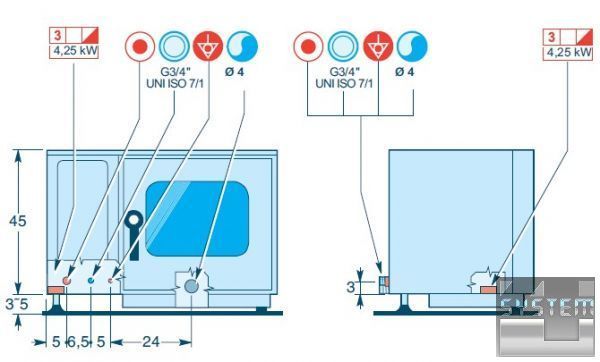 3
4,25 kW

G3/4"
UNI ISO 7/1

Ø 4

G3/4"
UNI ISO 7/1

Ø 4

3
4,25 kW

45

3˜5

5 6,5 5 24

3

SYSTEM