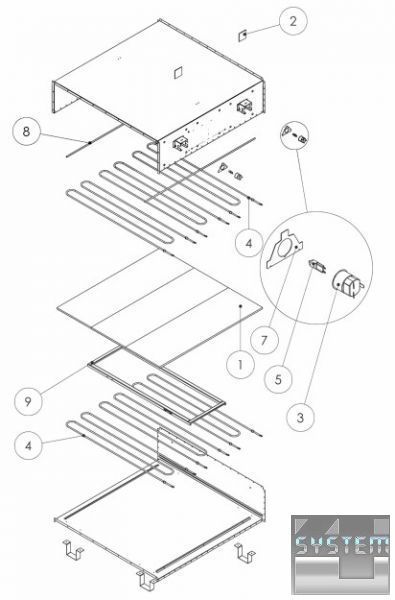 2
8
4
7
1
5
9
3
4
SYSTEM