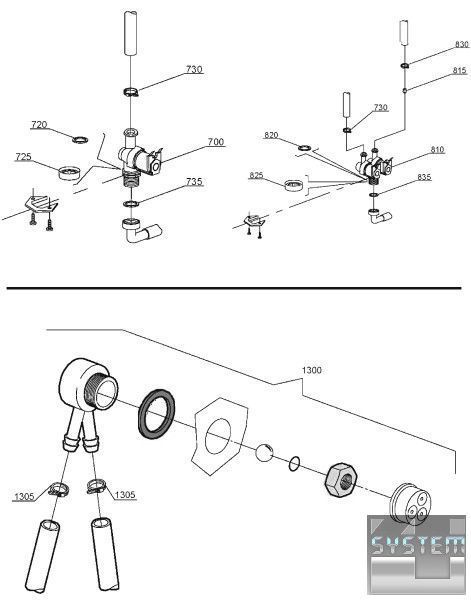 730
720
700
725
735
830
815
730
820
810
825
835
1300
1305
1305
SYSTEM