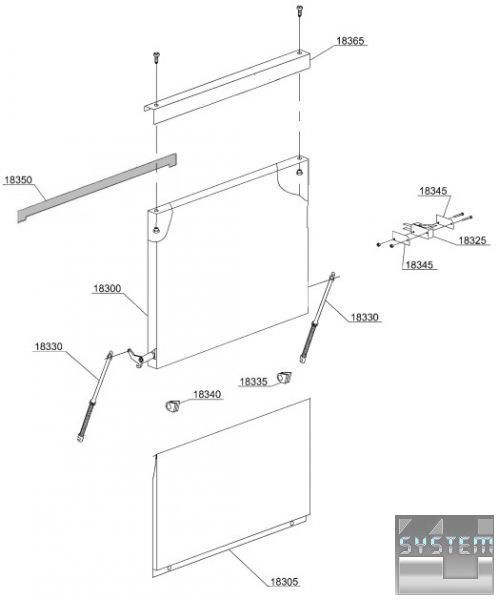 18365

18350

18345

18325

18345

18300

18330

18330

18335

18340

18305

SYSTEM