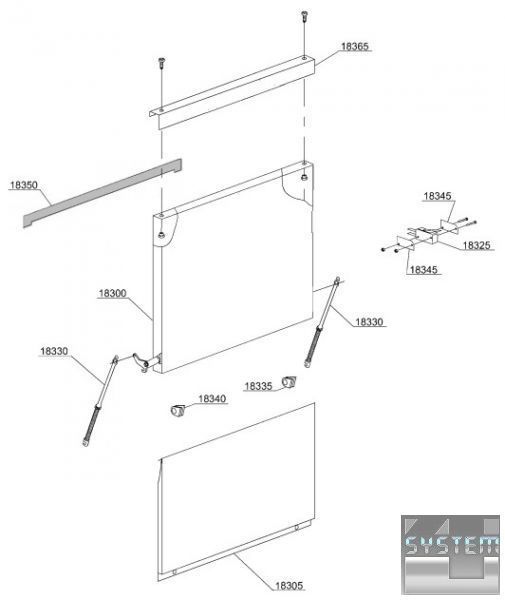 18365

18350

18345

18325

18345

18300

18330

18330

18335

18340

18305

SYSTEM