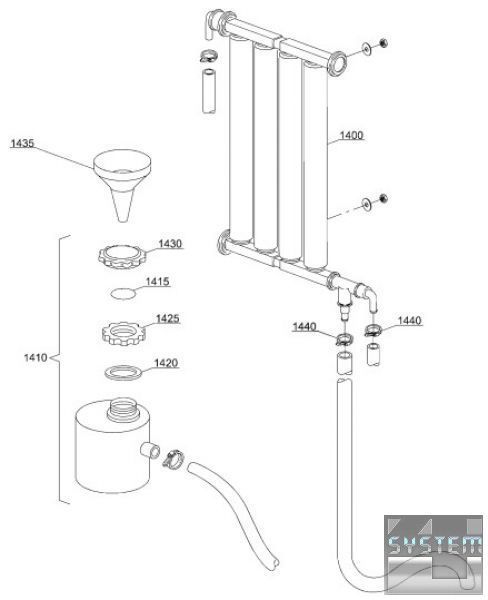 1435

1400

1430

1415

1425

1410

1420

1440

1440

SYSTEM