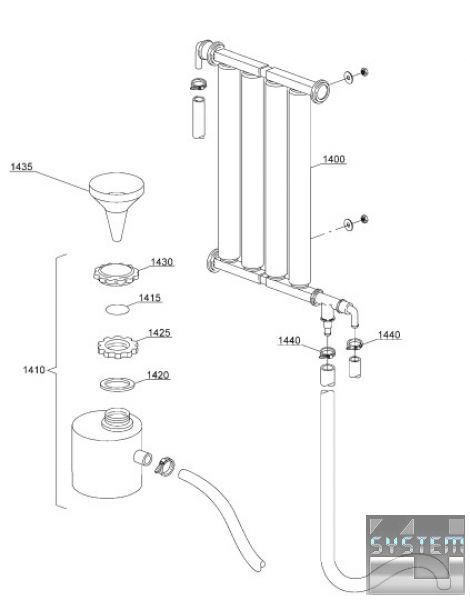 1435
1400
1430
1415
1425
1410
1420
1440
1440
SYSTEM